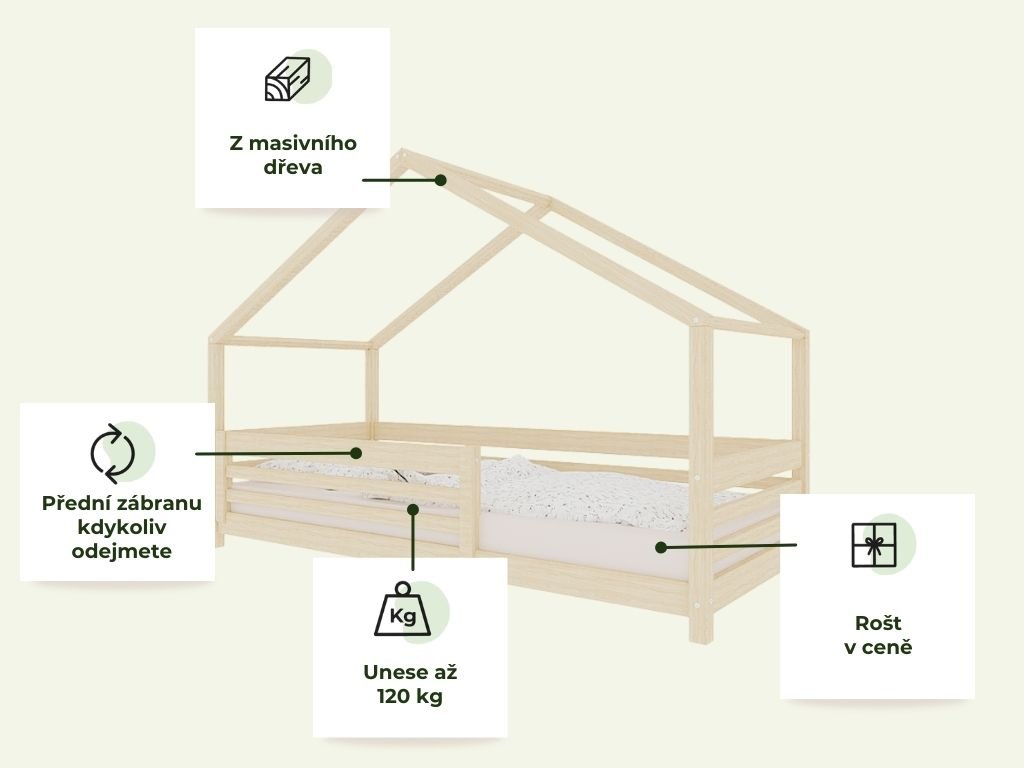 Z masivního dřeva

Přední zábranu kdykoliv odejmete

Kg

Unese až 120 kg

Rošt v ceně