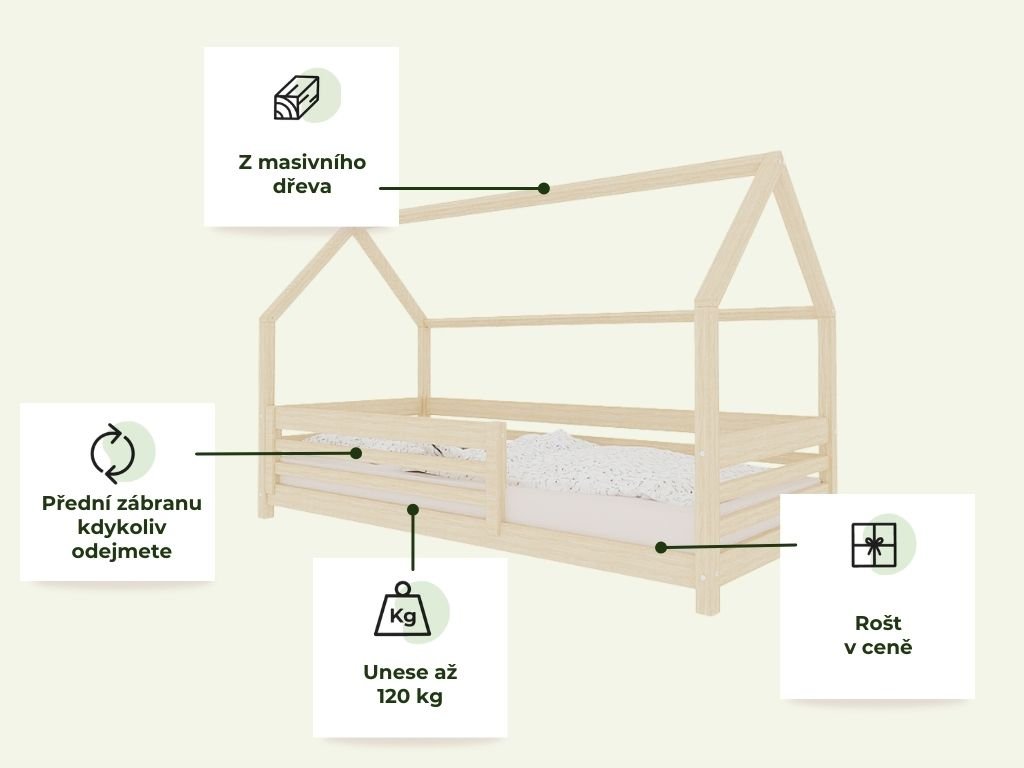 Z masivního dřeva

Přední zábranu kdykoliv odejmete

Kg

Unese až 120 kg

Rošt v ceně