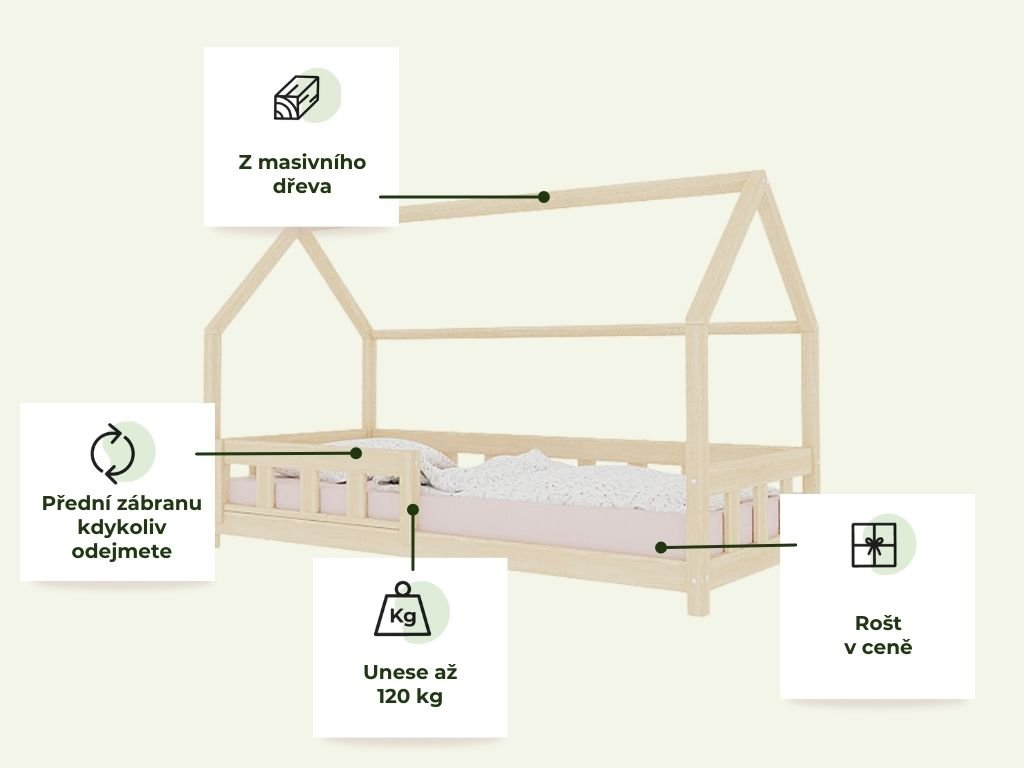 Z masivního dřeva

Přední zábranu kdykoliv odejmete

Kg

Unese až 120 kg

Rošt v ceně