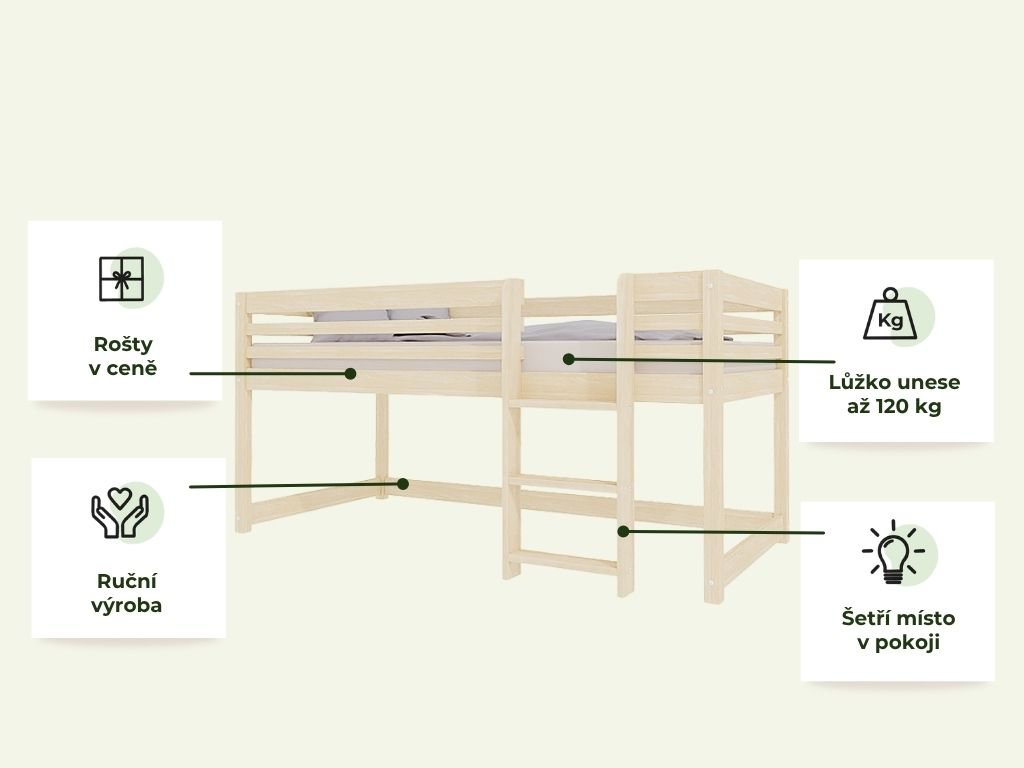 Rošty v ceně

Ruční výroba

Kg

Lůžko unese až 120 kg

Šetří místo v pokoji