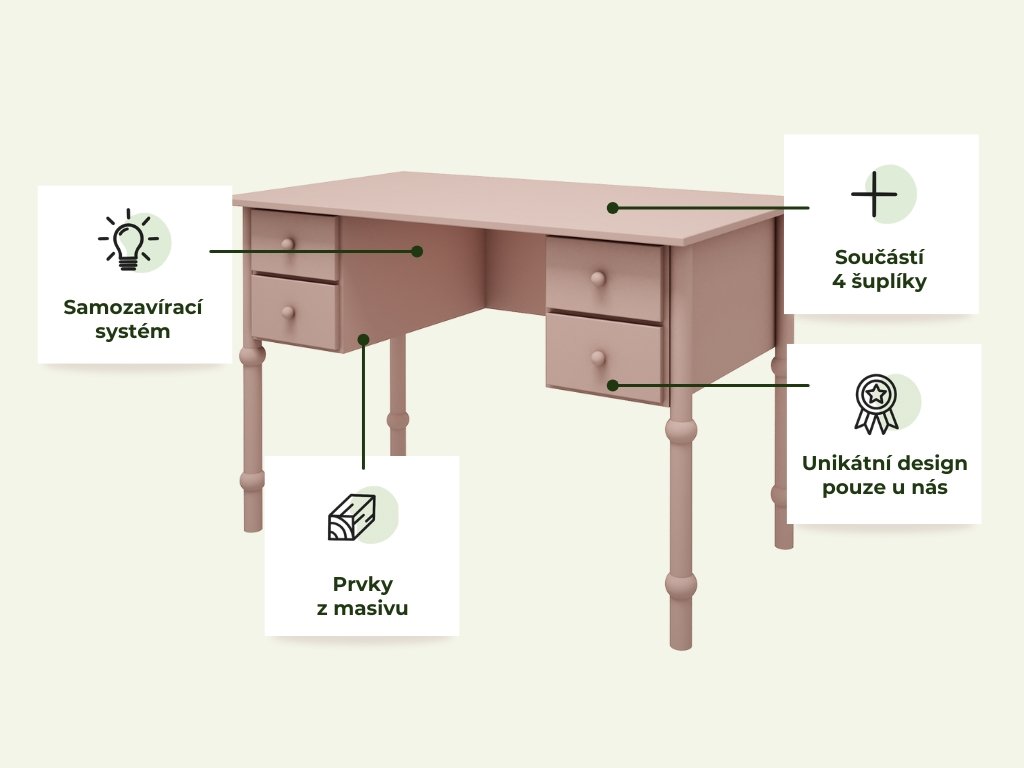 Samozavírací systém

Součástí 4 šuplíky

Unikátní design pouze u nás

Prvky z masivu