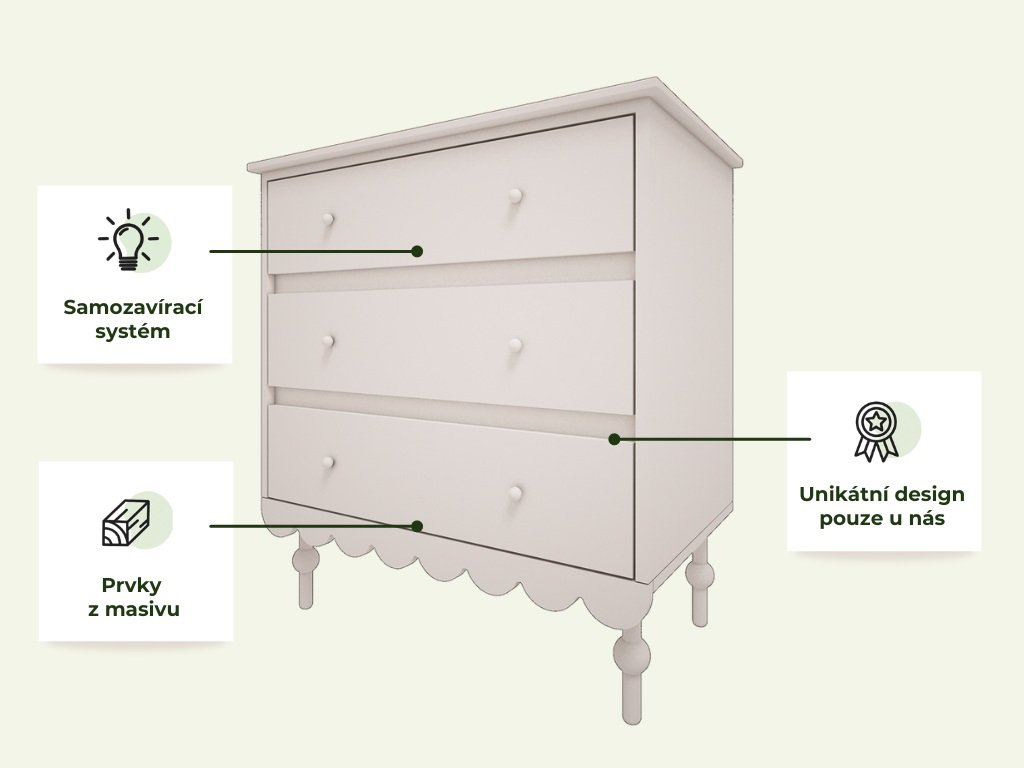 Samozavírací systém

Prvky z masivu

Unikátní design pouze u nás