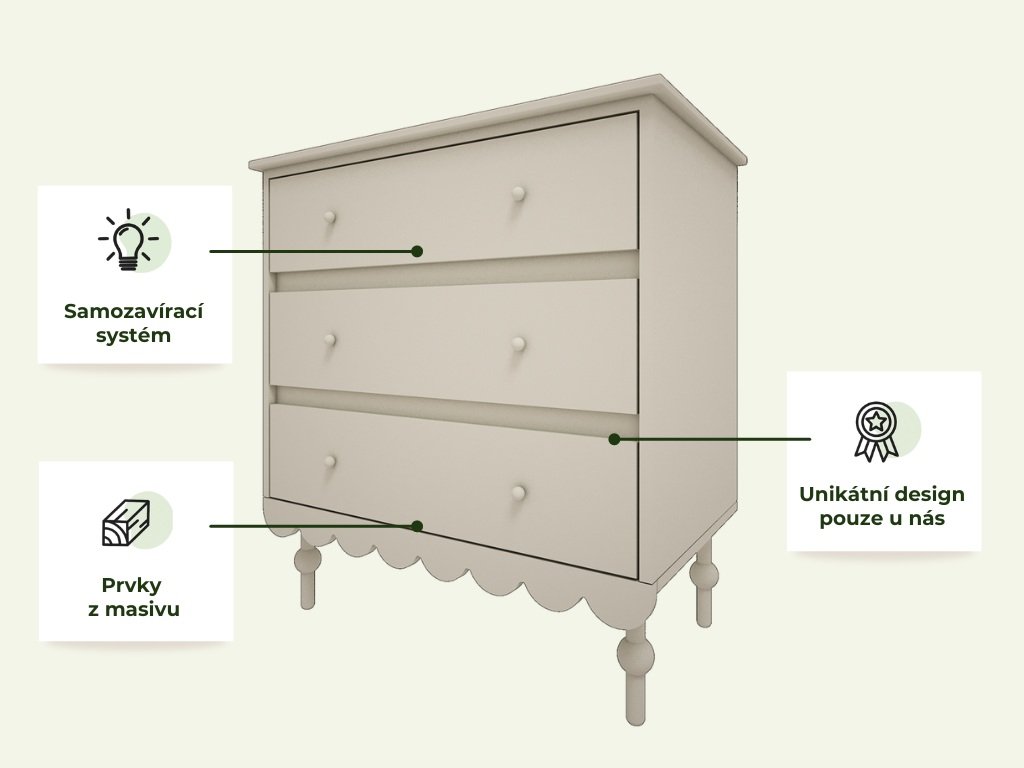 Samozavírací systém

Prvky z masivu

Unikátní design pouze u nás