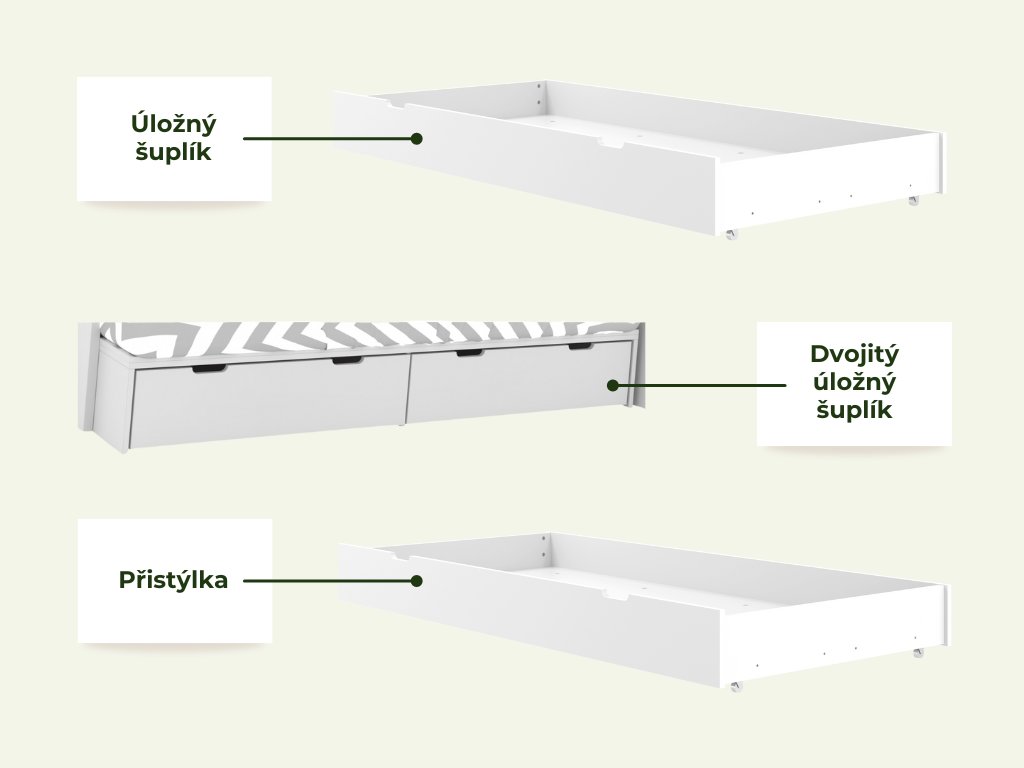 Úložný šuplík

Dvojitý úložný šuplík

Přistýlka