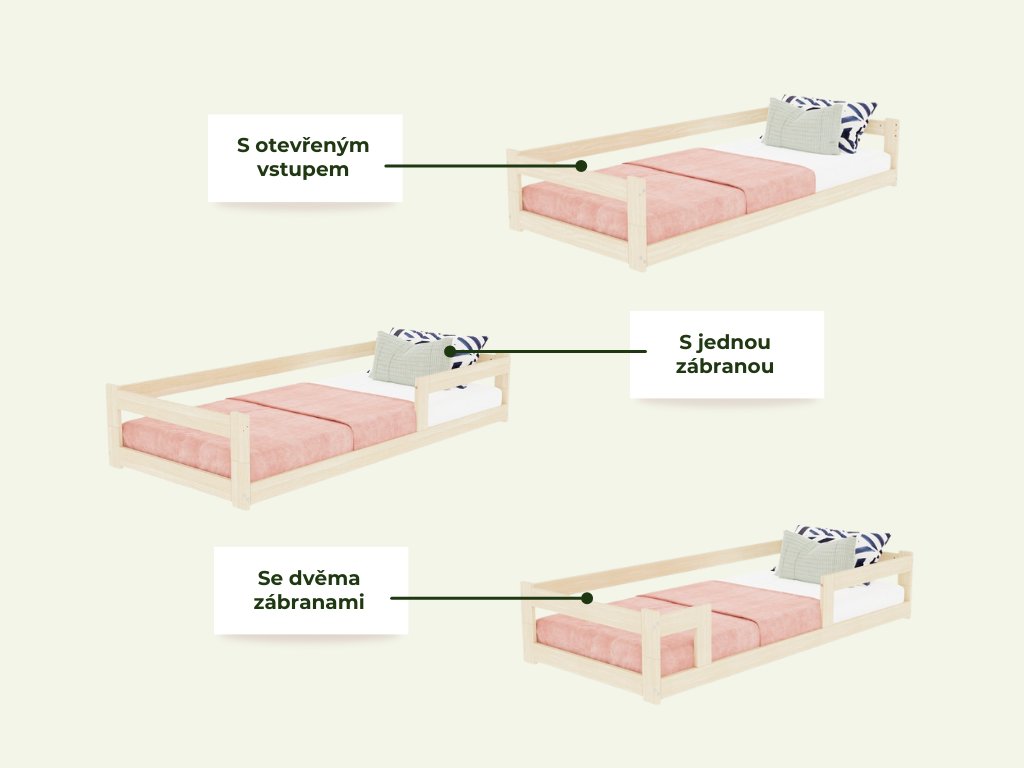 S otevřeným vstupem

S jednou zábranou

Se dvěma zábranami