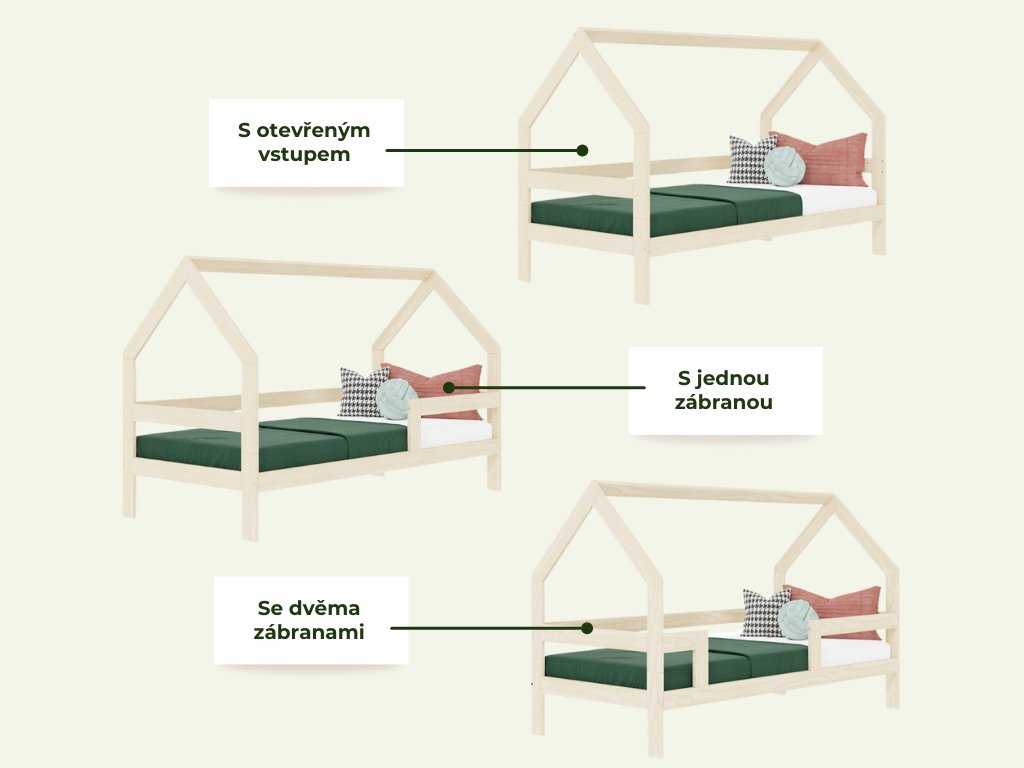 S otevřeným vstupem

S jednou zábranou

Se dvěma zábranami