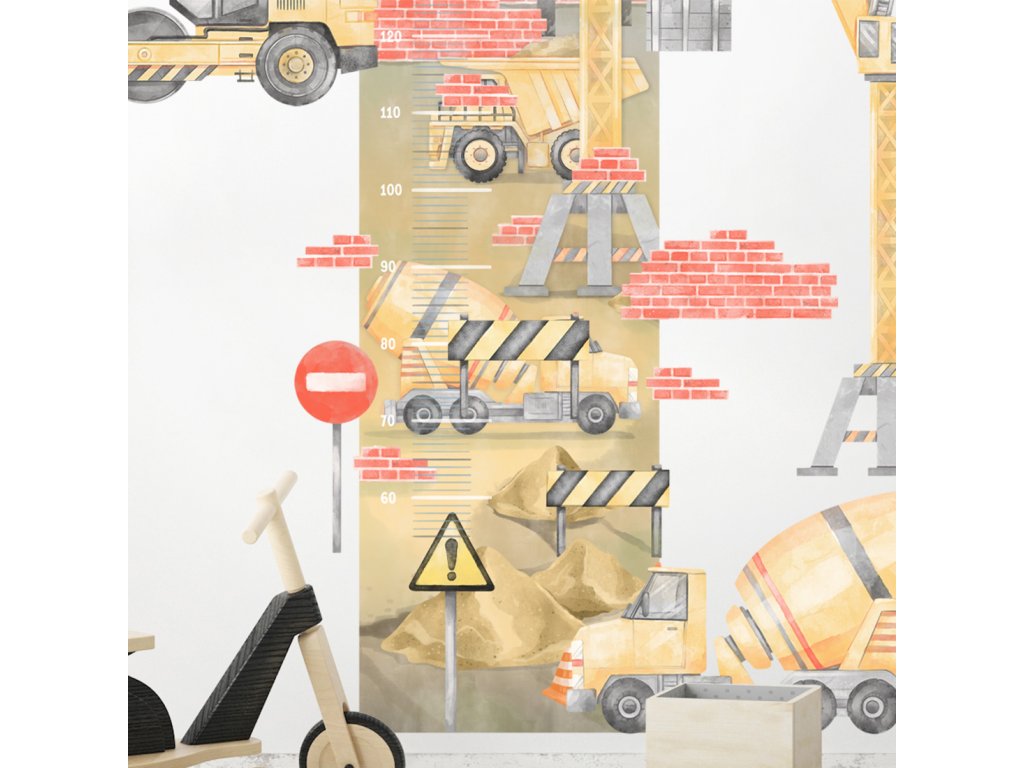 120
110
100
90
80
70
60