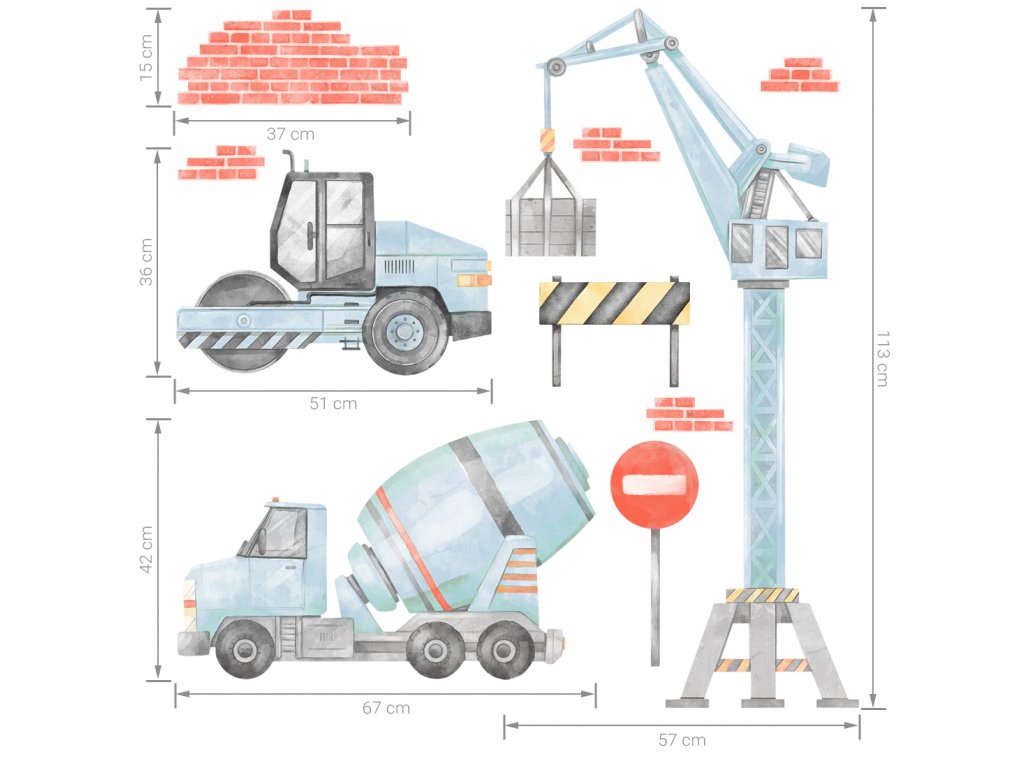 15 cm
37 cm
36 cm
51 cm
42 cm
67 cm
113 cm
57 cm