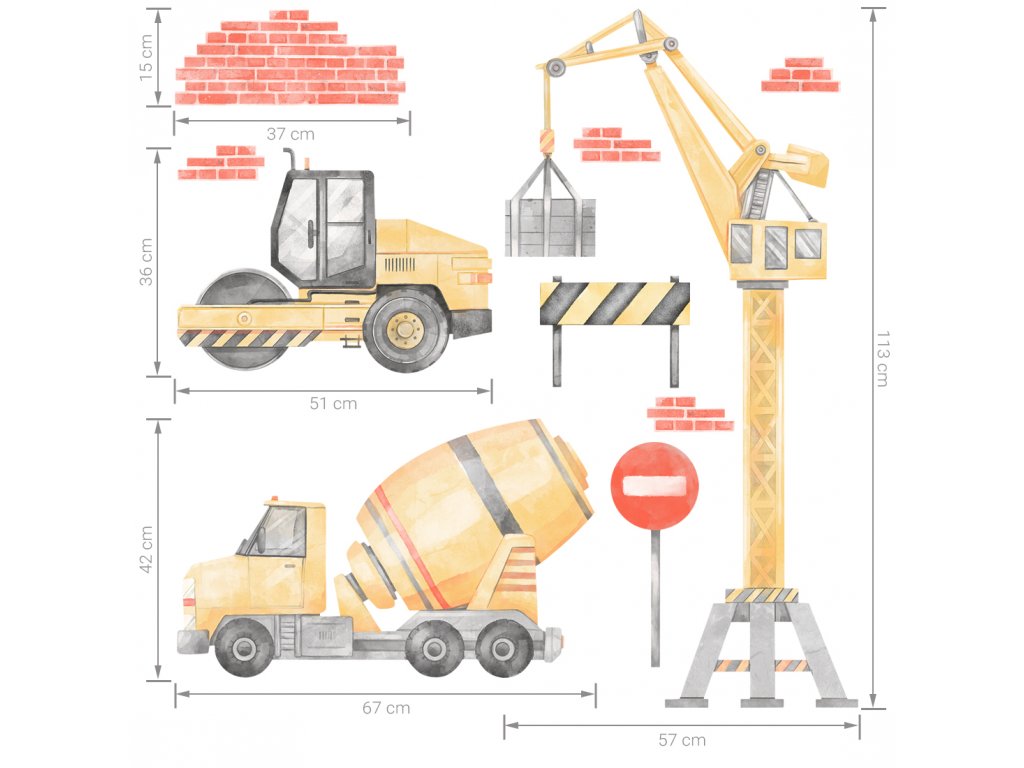 15 cm
37 cm
36 cm
51 cm
42 cm
67 cm
113 cm
57 cm