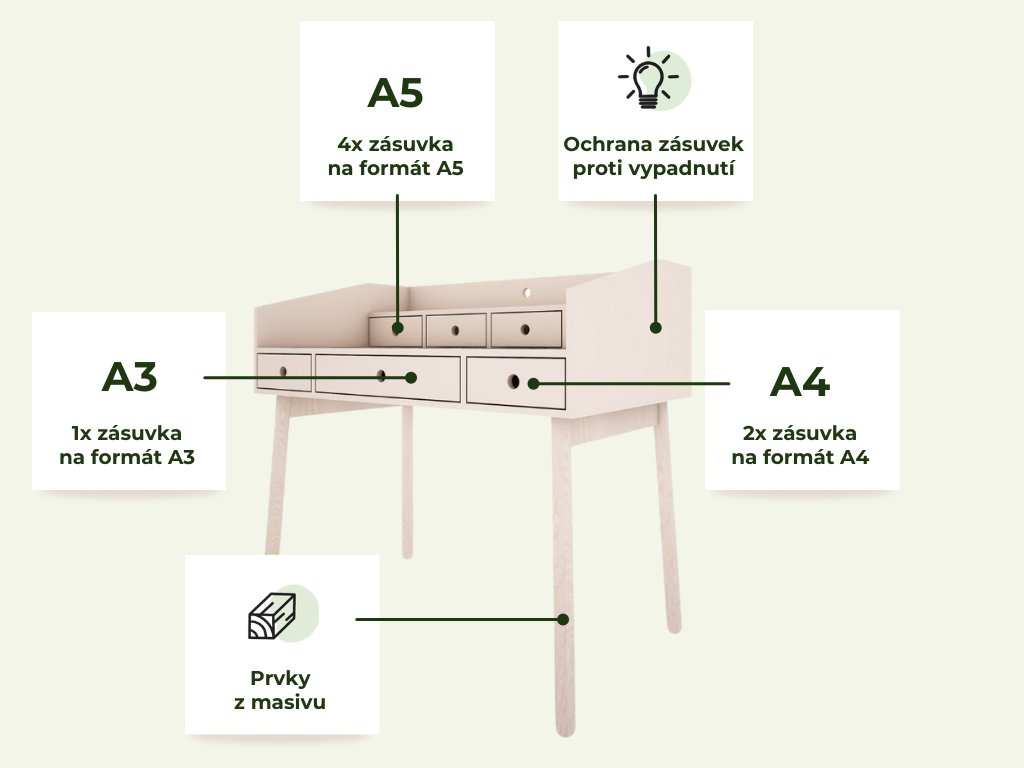 A5

4x zásuvka na formát A5

Ochrana zásuvek proti vypadnutí

A3

1x zásuvka na formát A3

A4

2x zásuvka na formát A4

Prvky z masivu