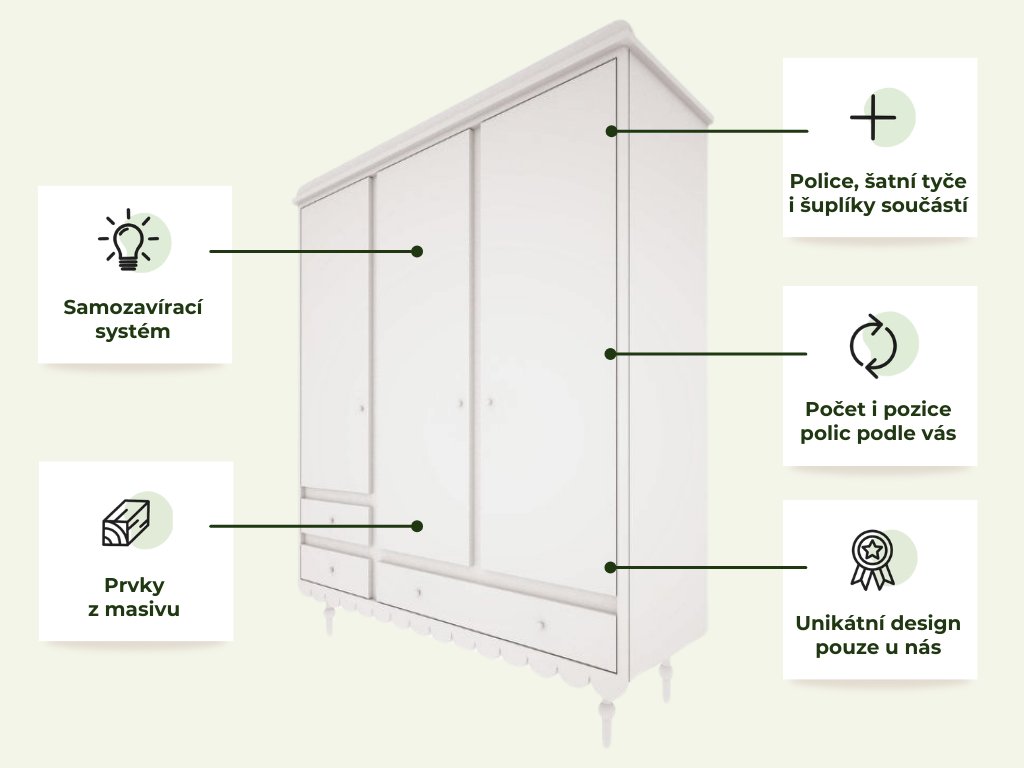 Samozavírací systém

Prvky z masivu

Police, šatní tyče i šuplíky součástí

Počet i pozice polic podle vás

Unikátní design pouze u nás