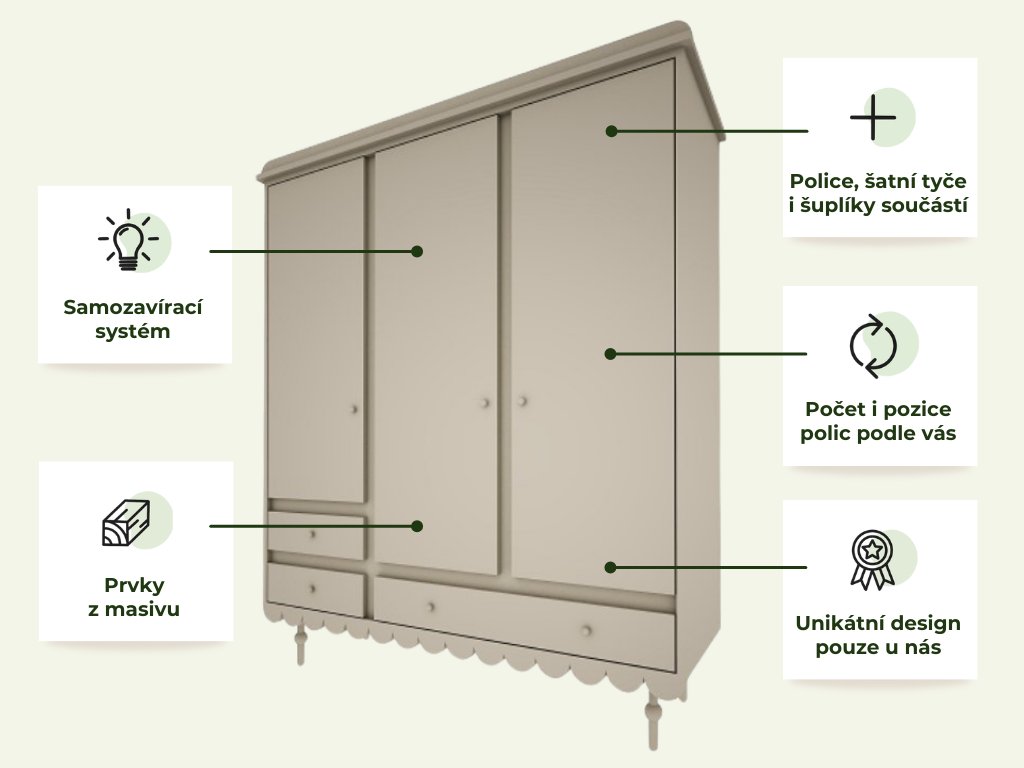 Samozavírací systém

Prvky z masivu

Police, šatní tyče i šuplíky součástí

Počet i pozice polic podle vás

Unikátní design pouze u nás