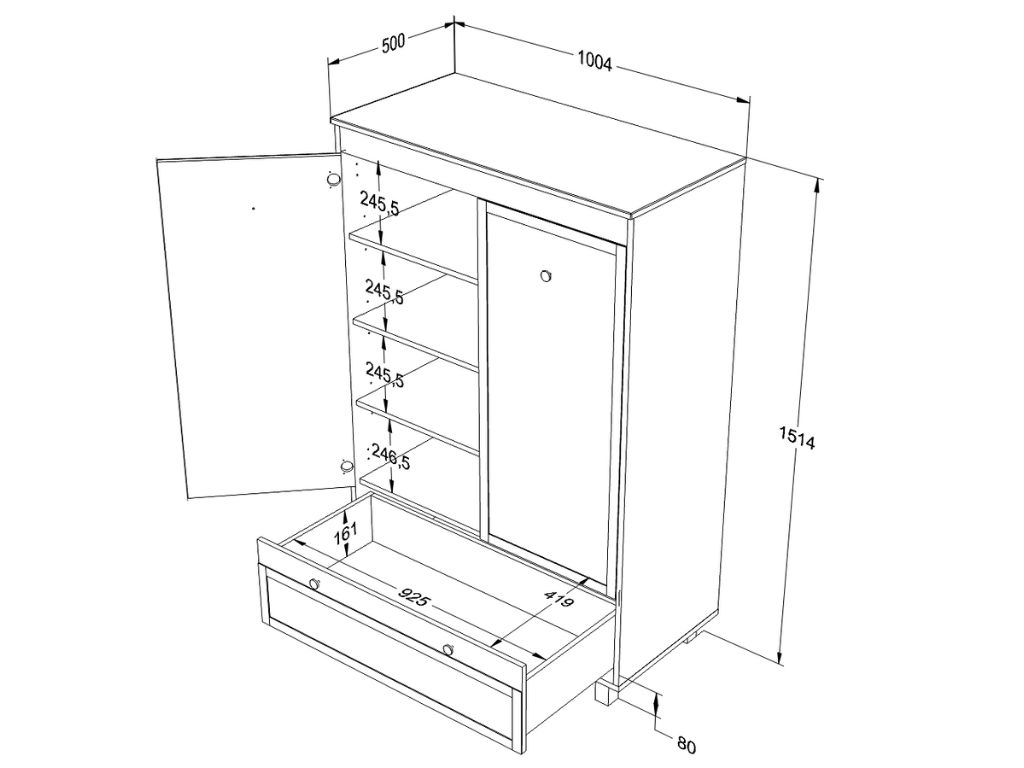 500
1004
245,5
245,5
245,5
246,5
1514
161
925
419
80