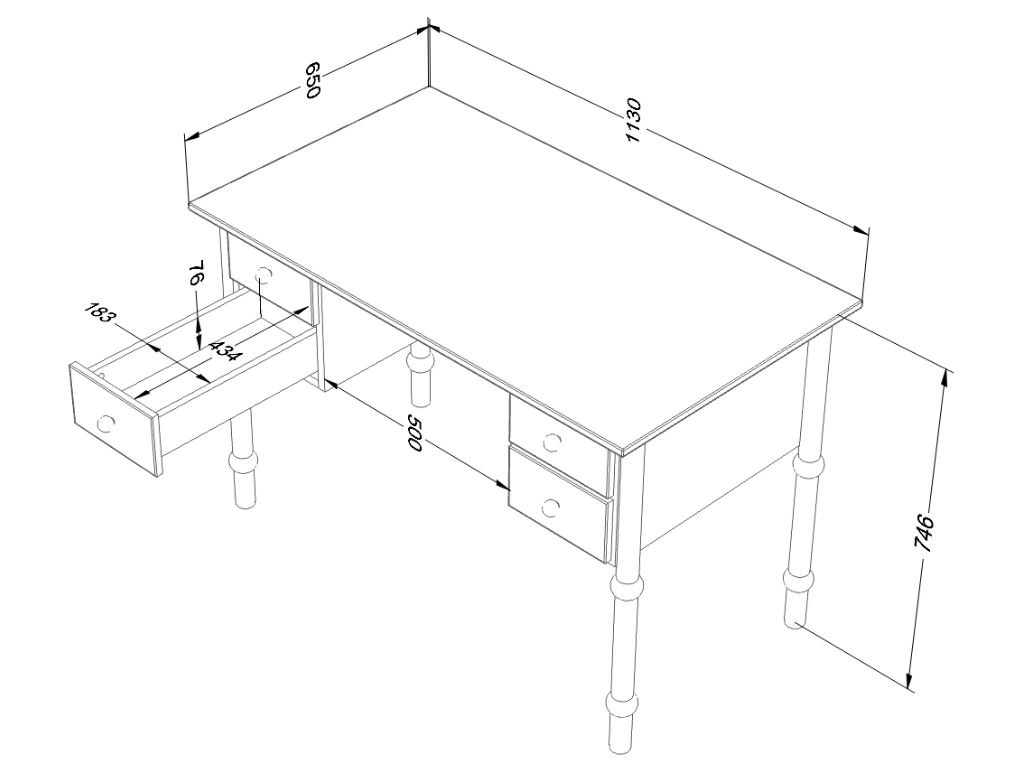 650
1130
76
183
434
500
746