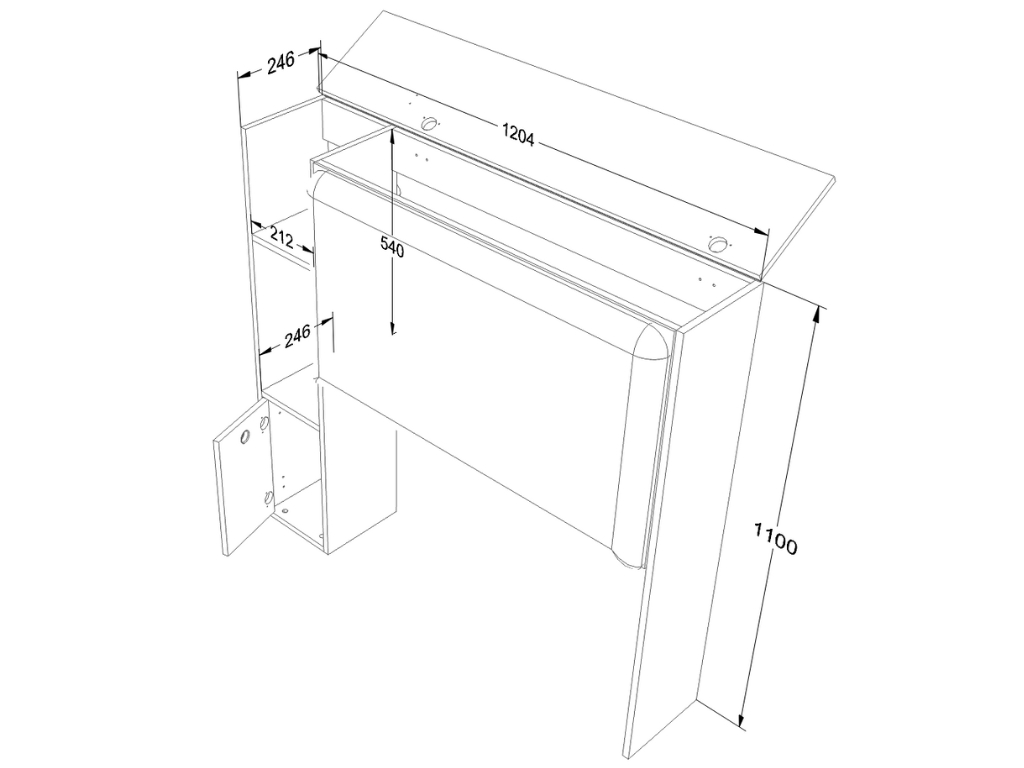 246
1204
212
540
246
1100