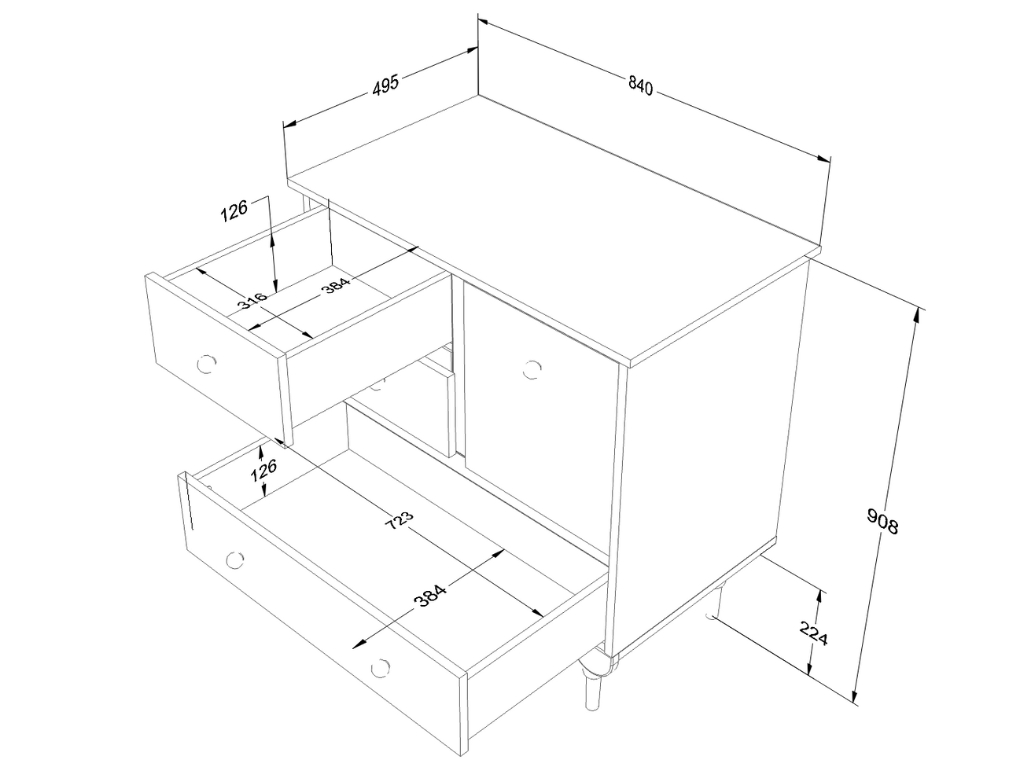 495
840
126
316
384
126
723
384
908
224