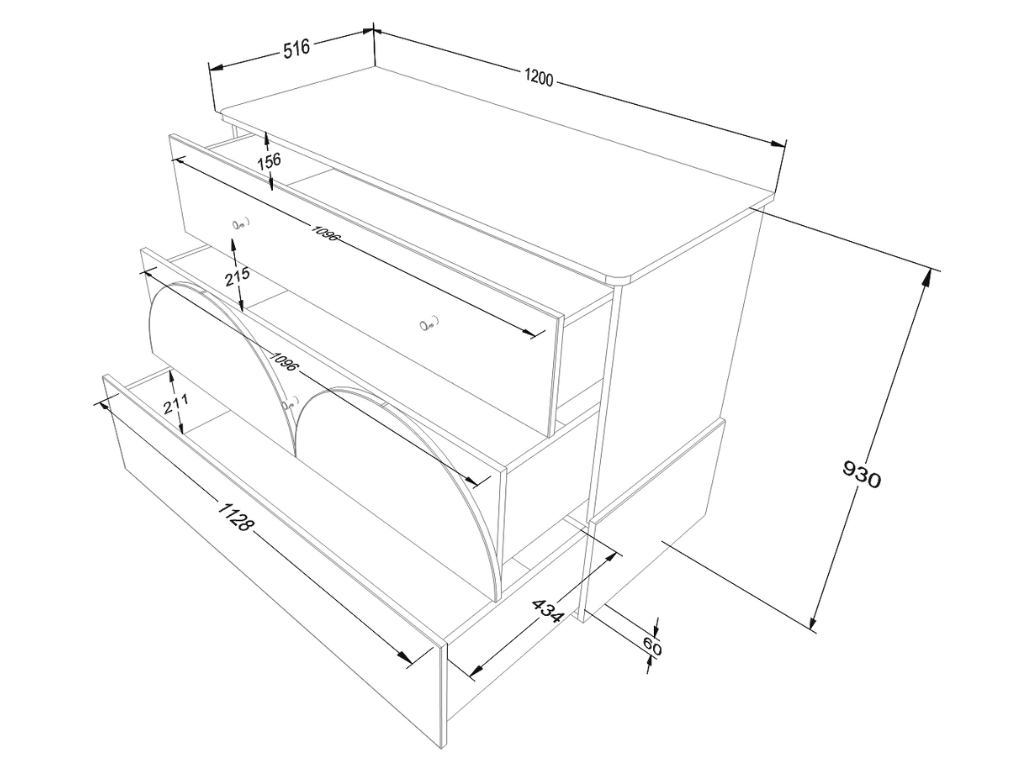 516
1200
156
1096
215
1096
211
1128
434
60
930