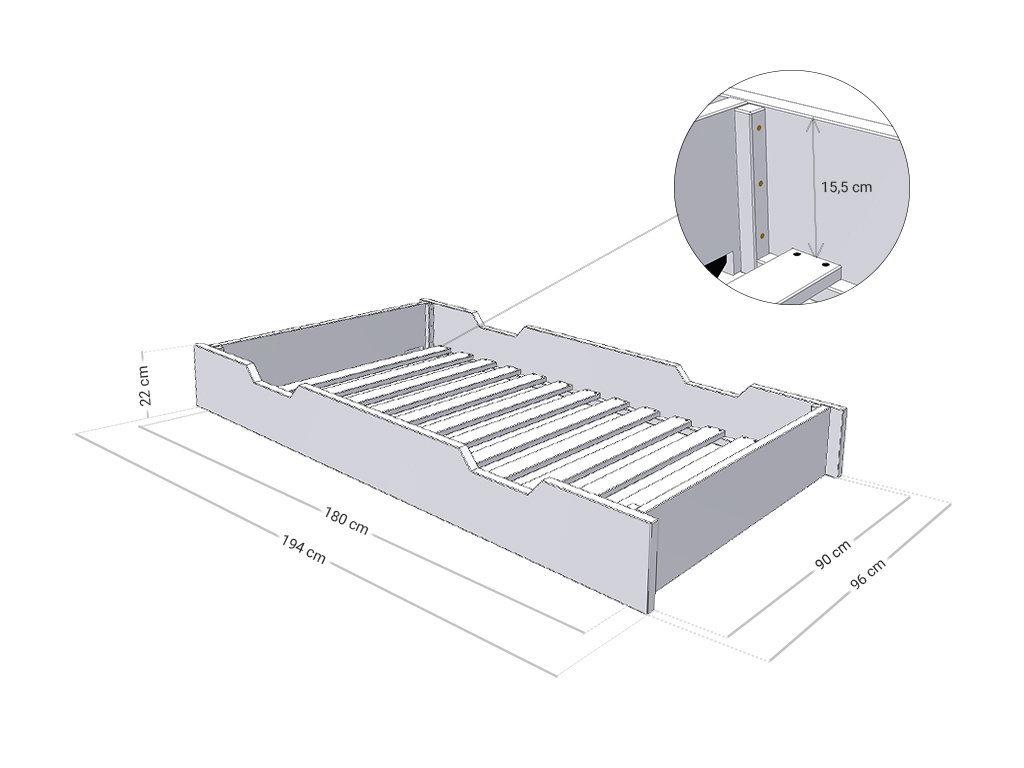 15,5 cm

22 cm

180 cm

194 cm

90 cm

96 cm