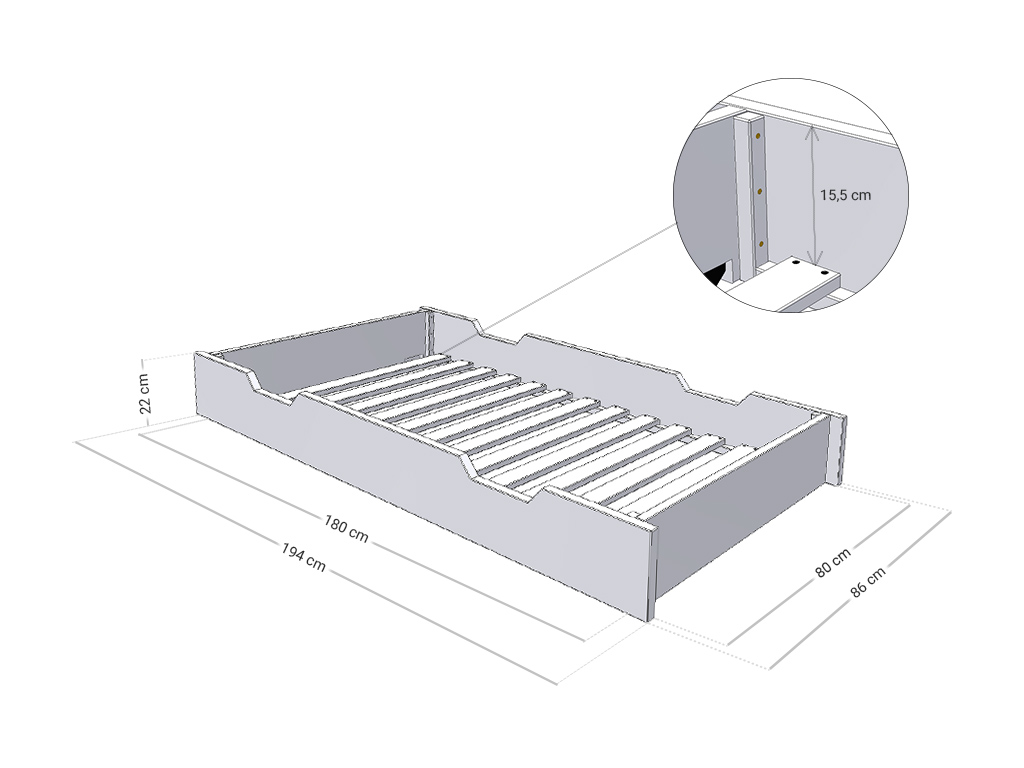 15,5 cm

22 cm

180 cm

194 cm

80 cm

86 cm