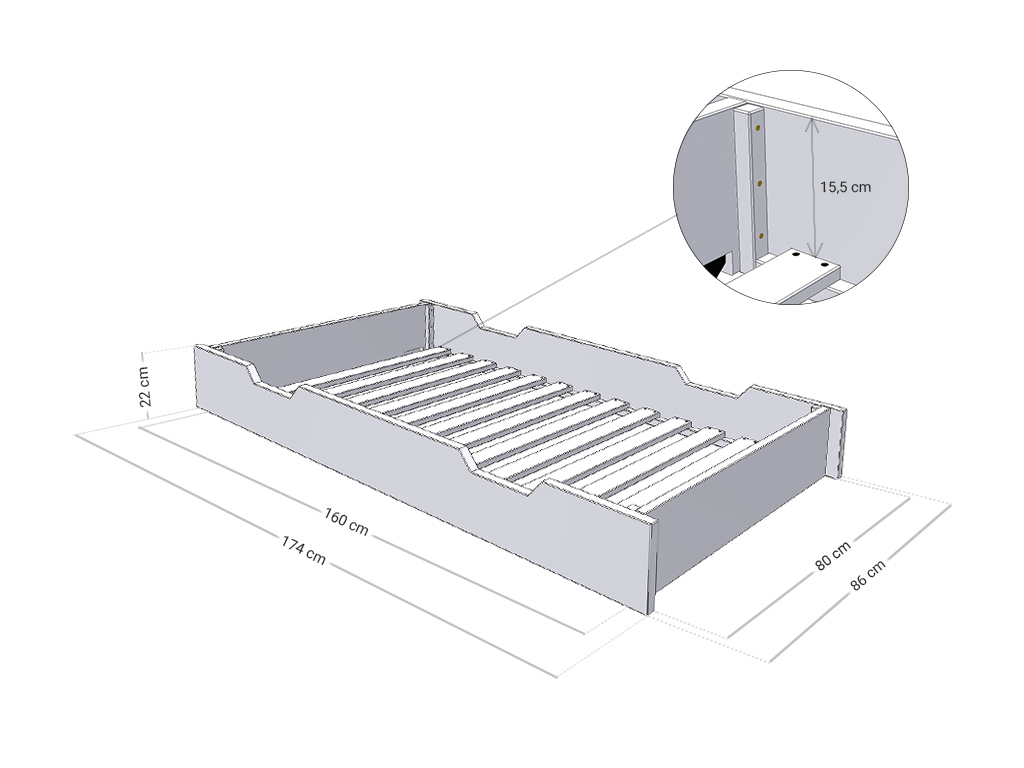 15,5 cm

22 cm

160 cm

174 cm

80 cm

86 cm