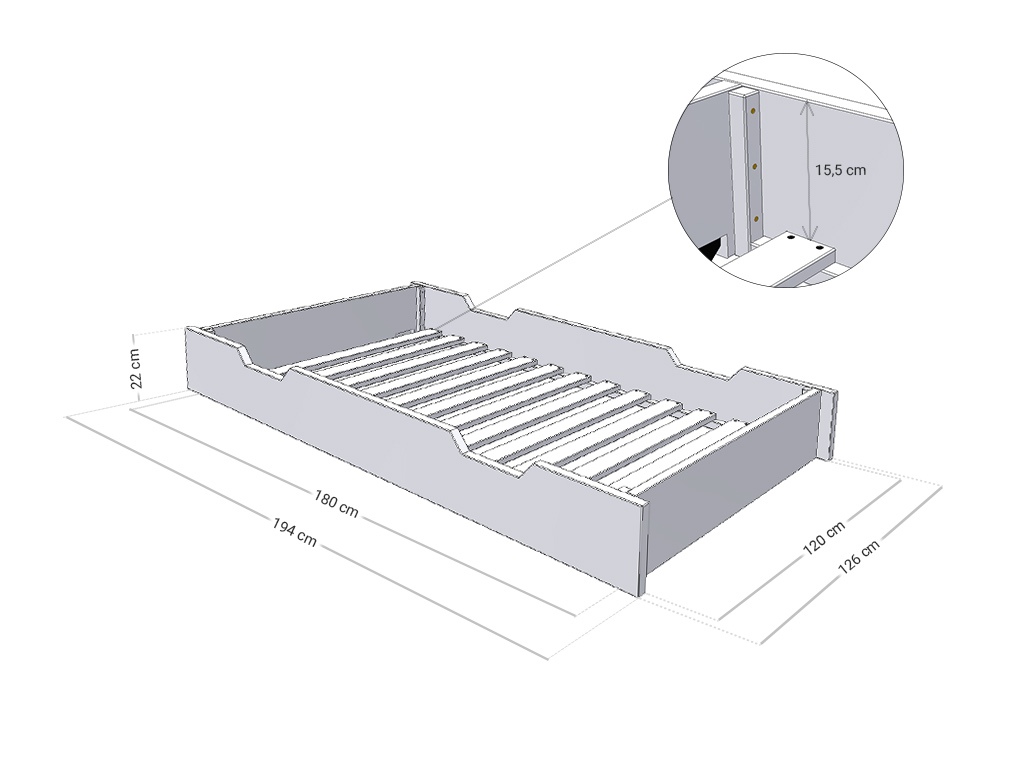 15,5 cm

22 cm

180 cm

194 cm

120 cm

126 cm