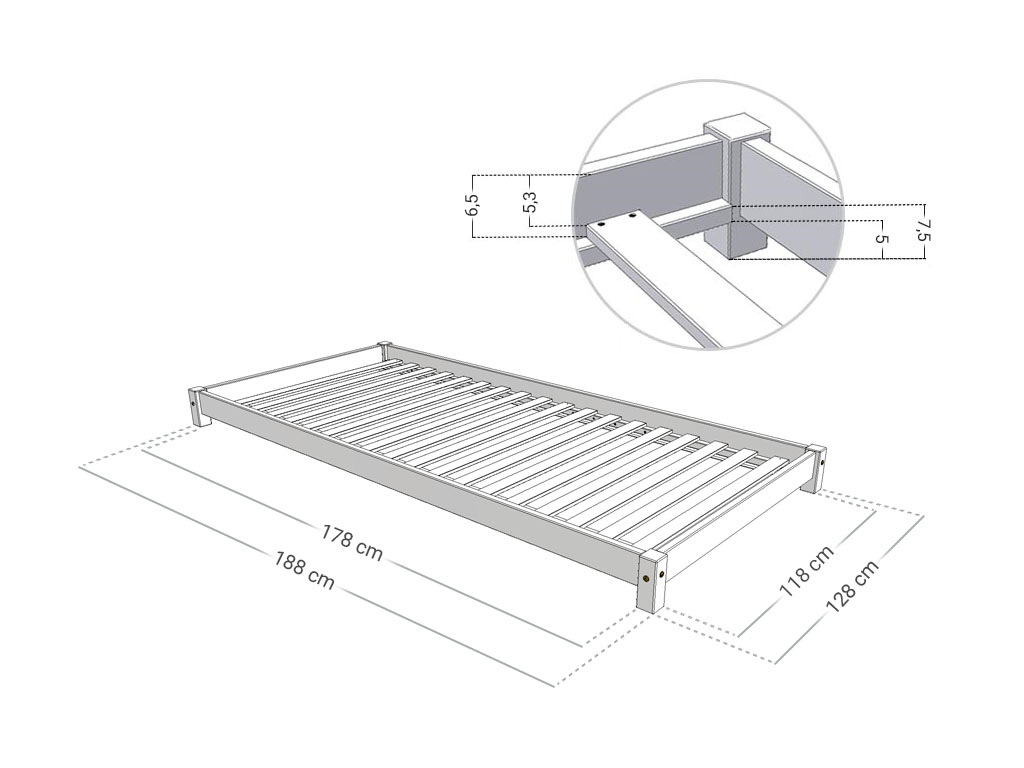 6,5
5,3
5
7,5
178 cm
188 cm
118 cm
128 cm