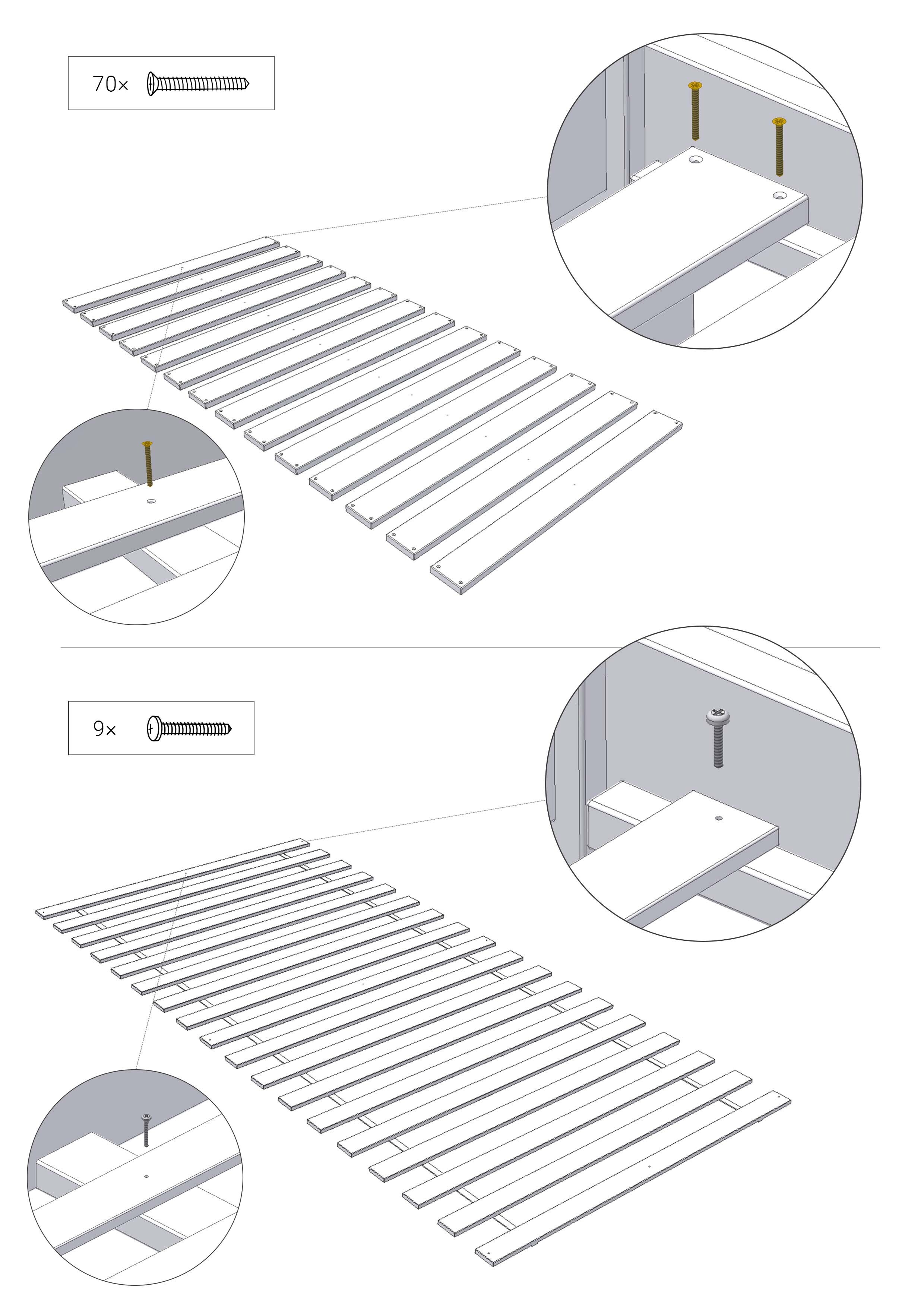 70×

9×